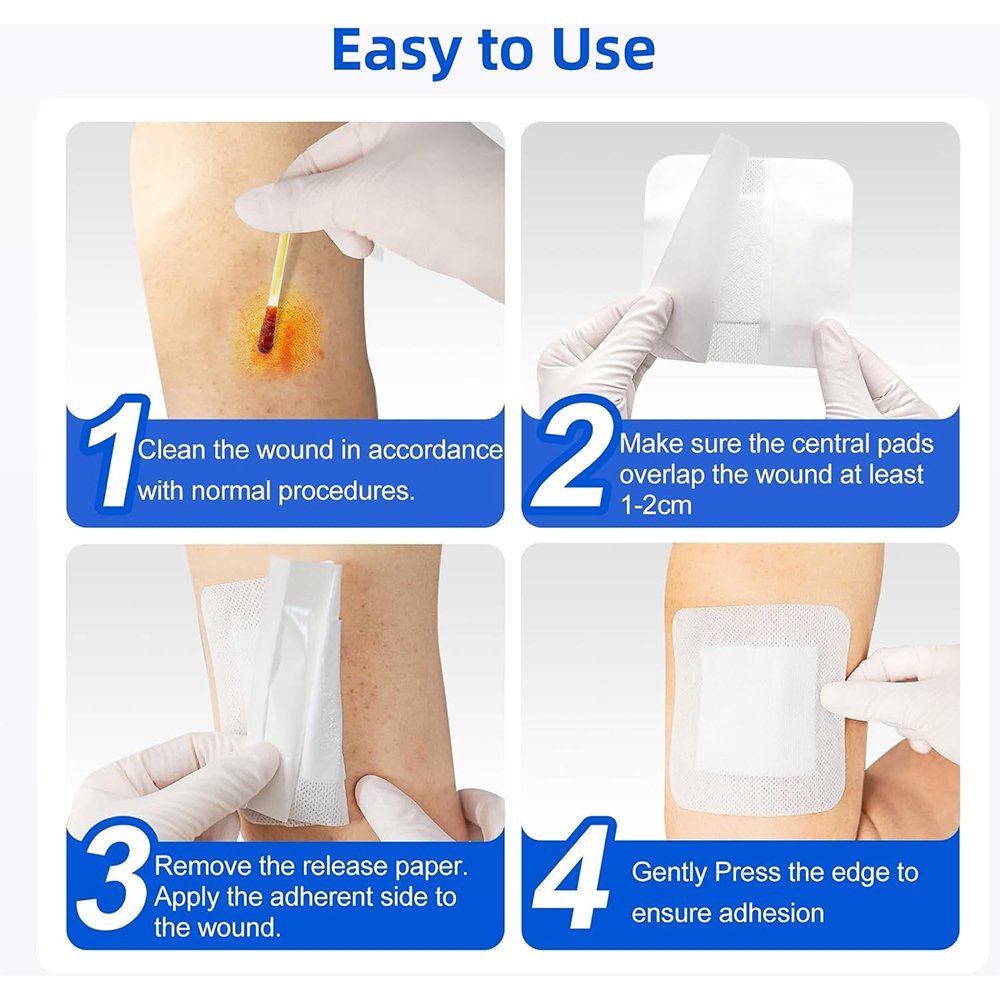 Easy to Use

1 Clean the wound in accordance with normal procedures.

2 Make sure the central pads overlap the wound at least 1-2cm

3 Remove the release paper. Apply the adherent side to the wound.

4 Gently Press the edge to ensure adhesion