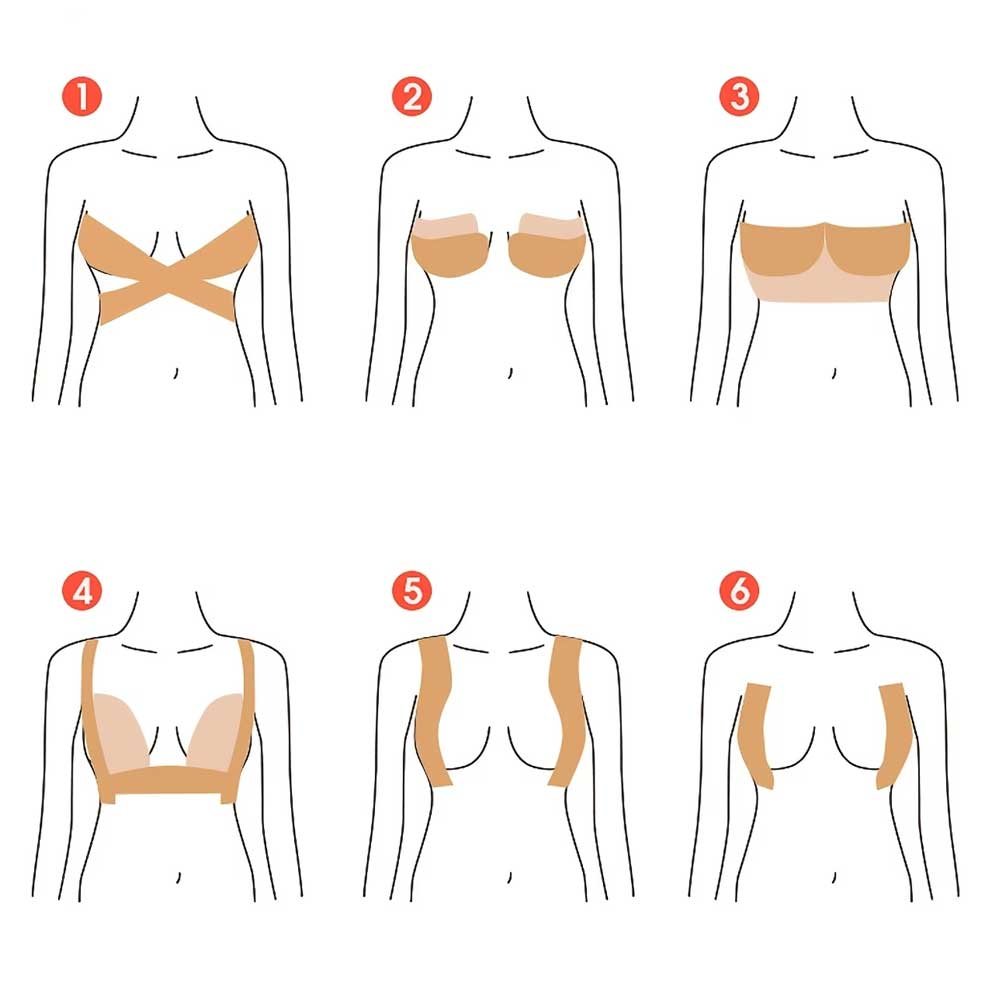 1
2
3
4
5
6